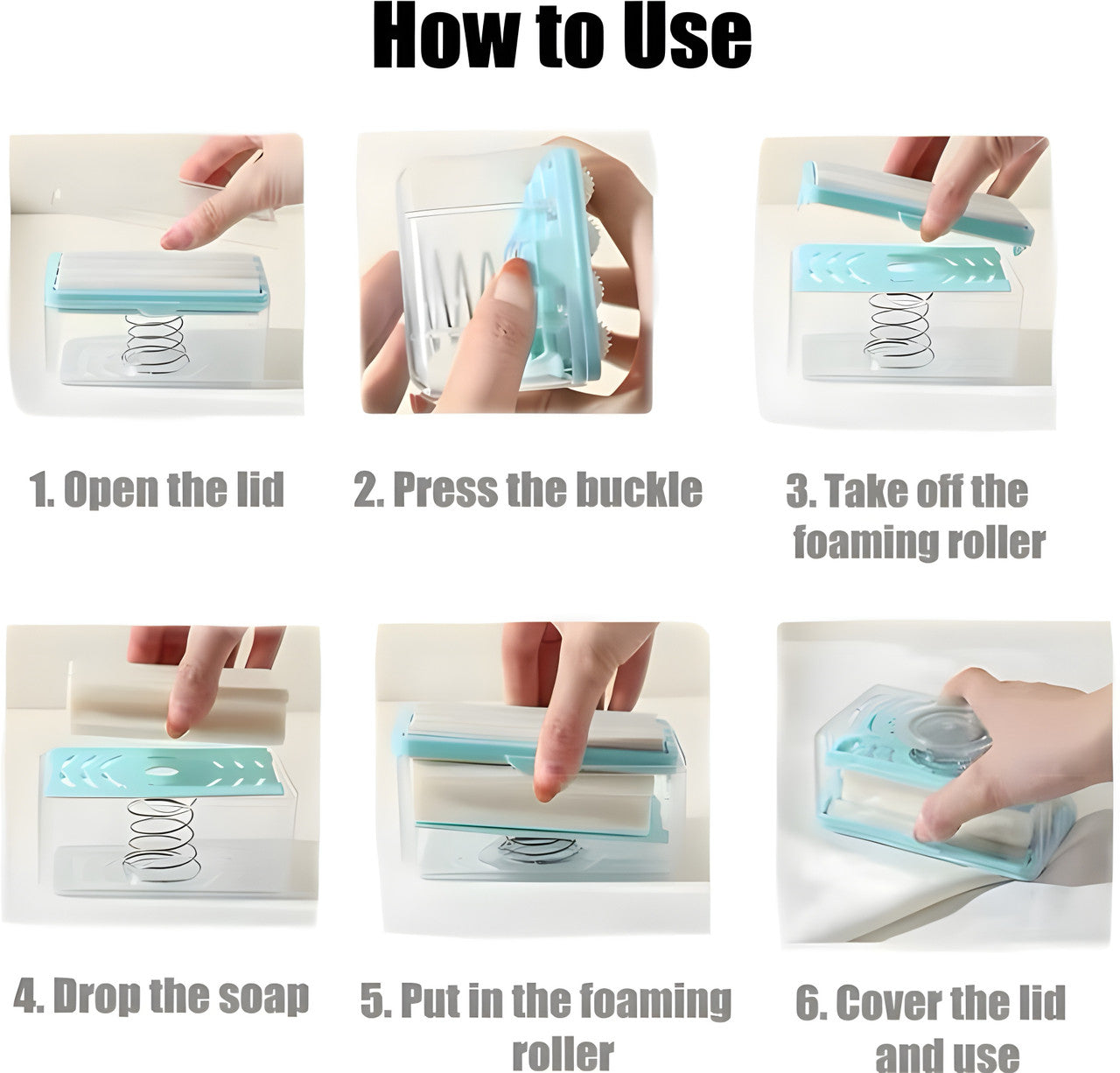 How to Use

1. Open the lid

2. Press the buckle

3. Take off the foaming roller

4. Drop the soap

5. Put in the foaming roller

6. Cover the lid and use