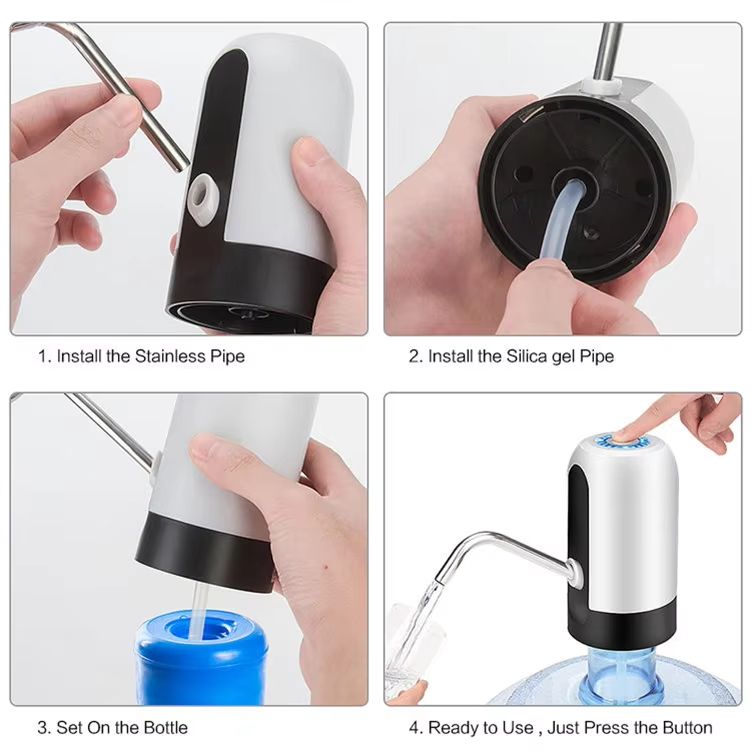 1. Install the Stainless Pipe

2. Install the Silica gel Pipe

3. Set On the Bottle

4. Ready to Use , Just Press the Button